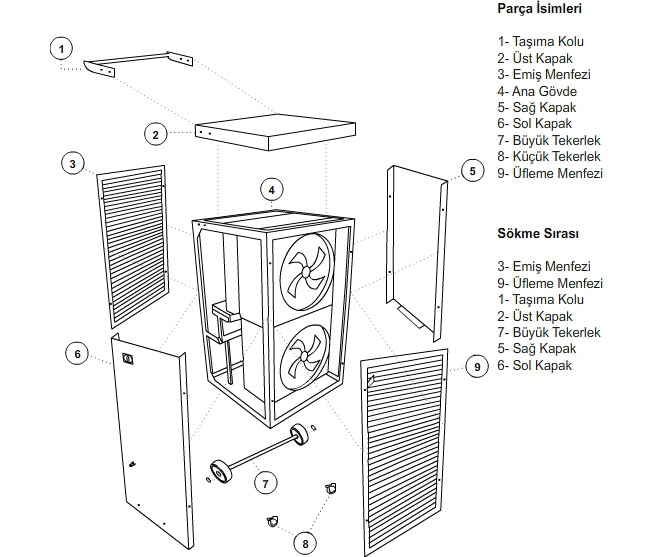 1
2
3
4
5
6
7
8
9

Parça İsimleri

1- Taşıma Kolu
2- Üst Kapak
3- Emiş Menfezi
4- Ana Gövde
5- Sağ Kapak
6- Sol Kapak
7- Büyük Tekerlek
8- Küçük Tekerlek
9- Üfleme Menfezi

Sökme Sırası

3- Emiş Menfezi
9- Üfleme Menfezi
1- Taşıma Kolu
2- Üst Kapak
7- Büyük Tekerlek
5- Sağ Kapak
6- Sol Kapak